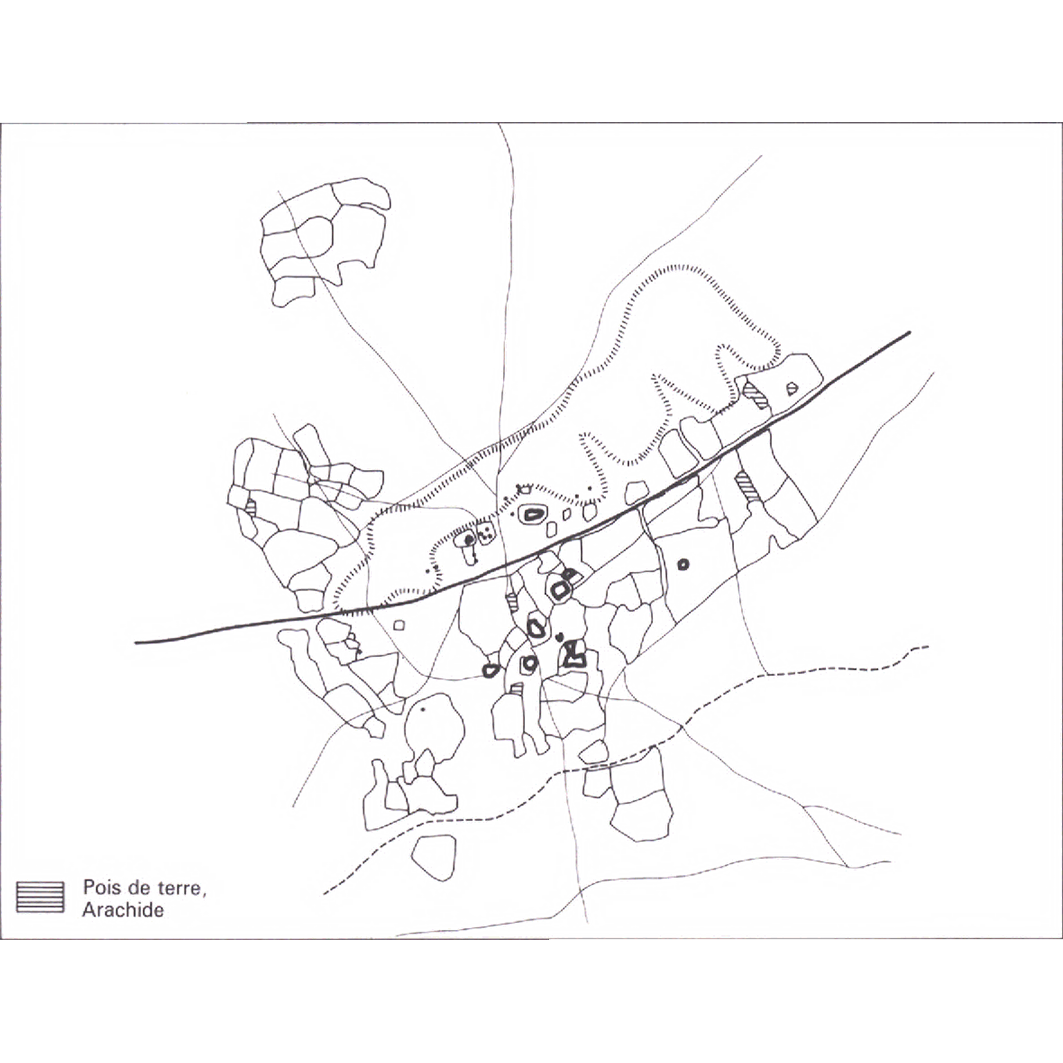 Pois de terre,
Arachide